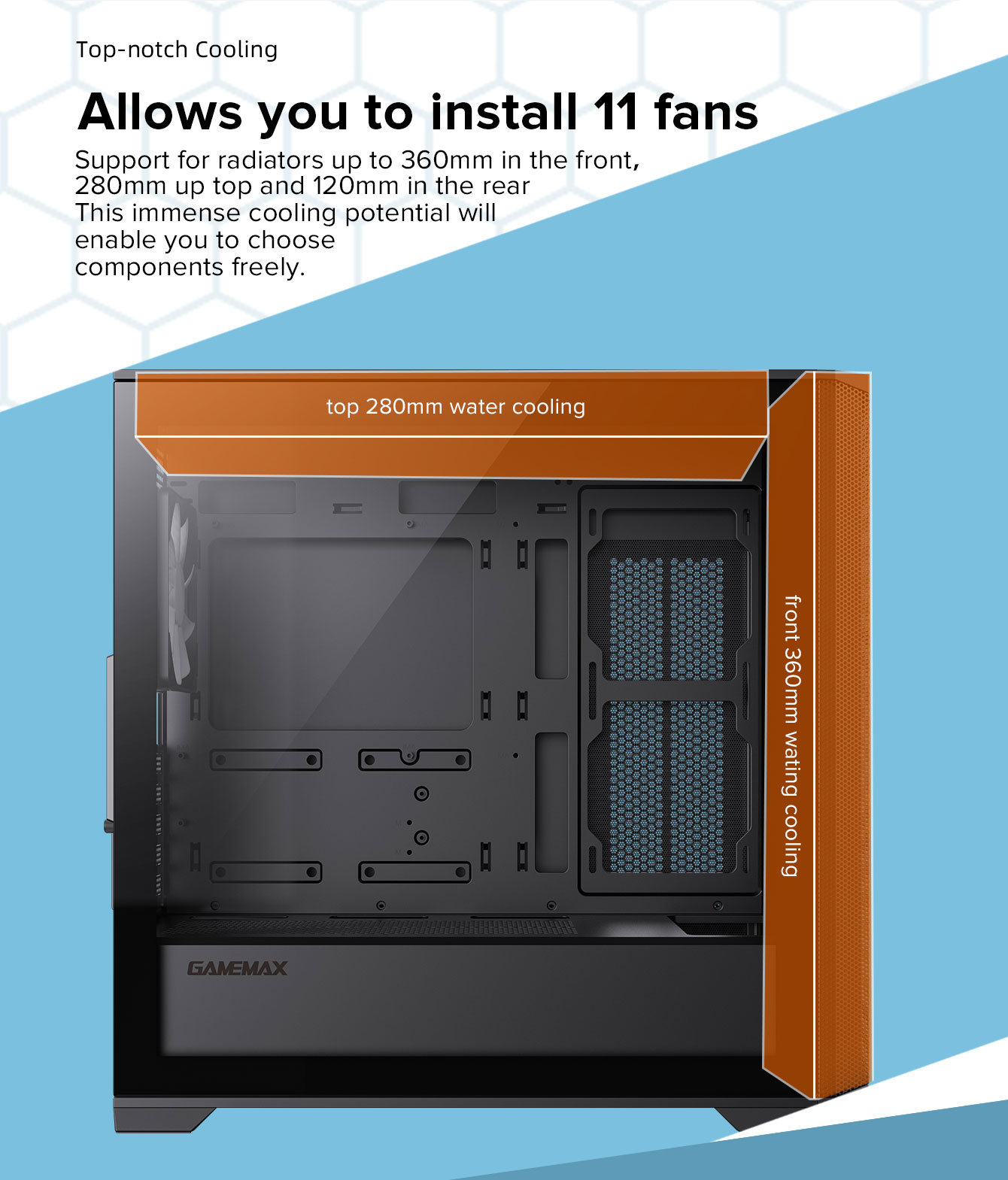 Top-notch Cooling

Allows you to install 11 fans

Support for radiators up to 360mm in the front, 280mm up top and 120mm in the rear
This immense cooling potential will enable you to choose components freely.

top 280mm water cooling

front 360mm wating cooling

GAMEMAX