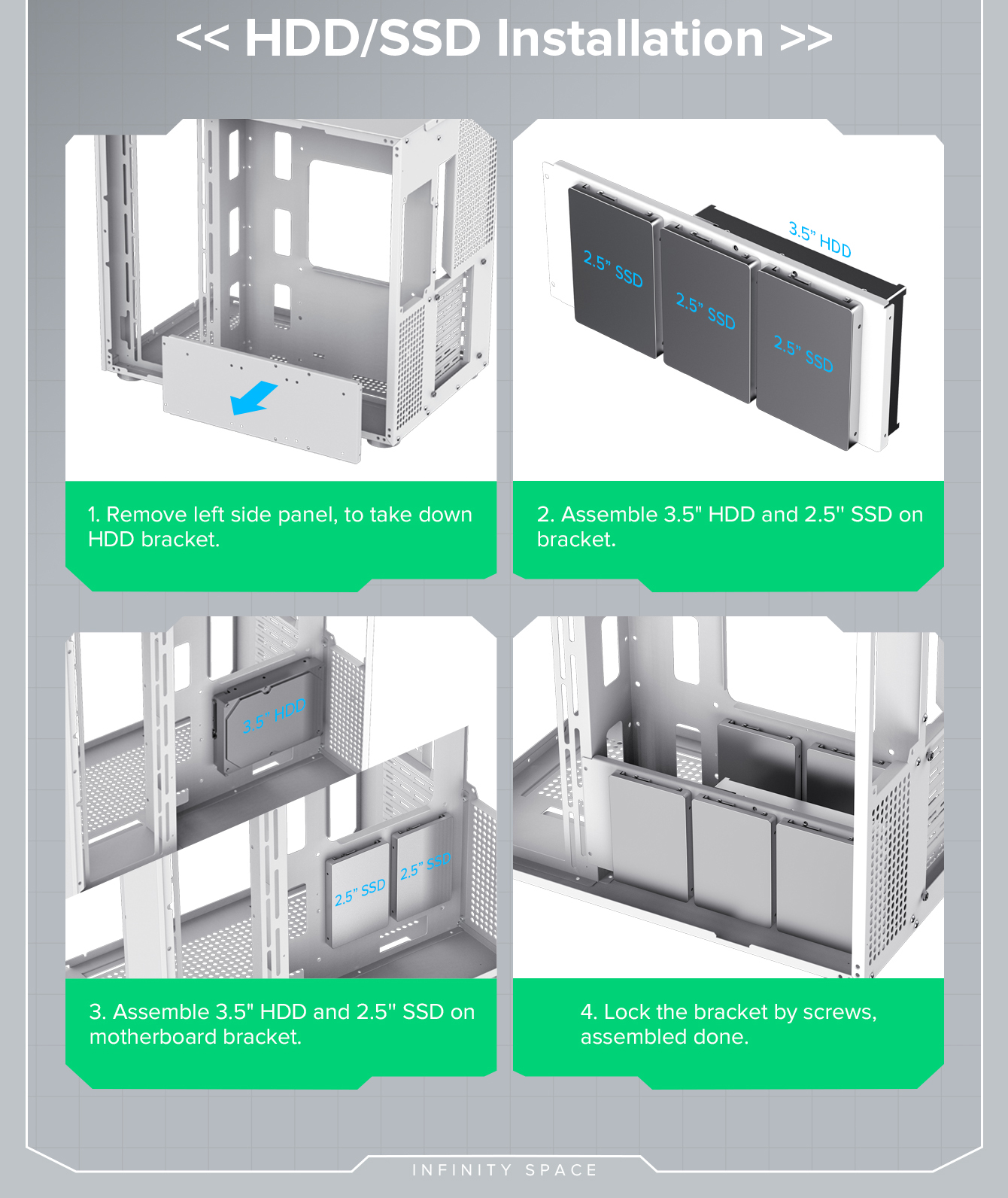 << HDD/SSD Installation >>

1. Remove left side panel, to take down HDD bracket.

3.5" HDD

2.5" SSD

2.5" SSD

2.5" SSD

2. Assemble 3.5" HDD and 2.5" SSD on bracket.

3.5" HDD

2.5" SSD

2.5" SSD

3. Assemble 3.5" HDD and 2.5" SSD on motherboard bracket.

4. Lock the bracket by screws, assembled done.

INFINITY SPACE