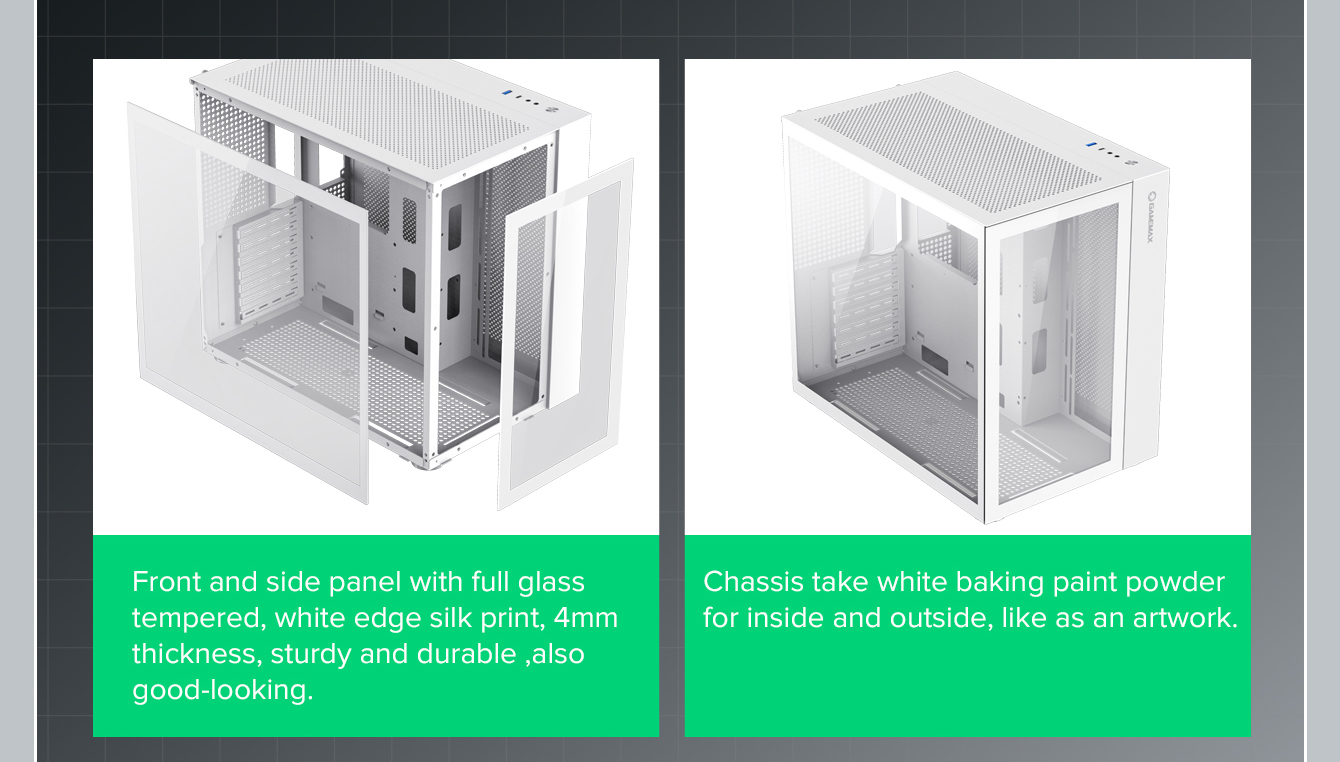 GAMEMAX

Front and side panel with full glass tempered, white edge silk print, 4mm thickness, sturdy and durable ,also good-looking.

Chassis take white baking paint powder for inside and outside, like as an artwork.