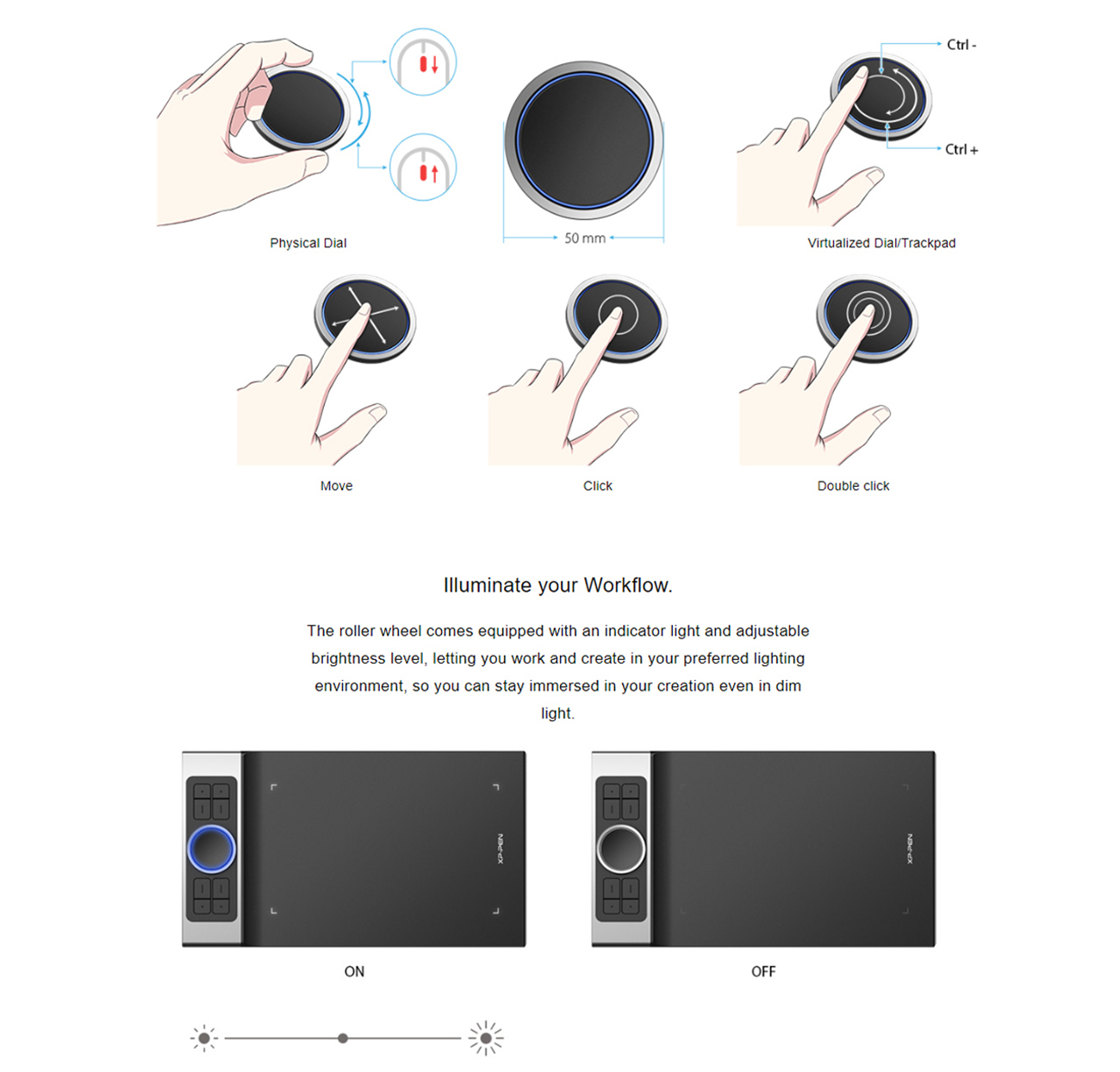 Physical Dial

50 mm

Ctrl -

Ctrl +

Virtualized Dial/Trackpad

Move

Click

Double click

Illuminate your Workflow.

The roller wheel comes equipped with an indicator light and adjustable brightness level, letting you work and create in your preferred lighting environment, so you can stay immersed in your creation even in dim light.

XP-PEN

XP-PEN

ON

OFF