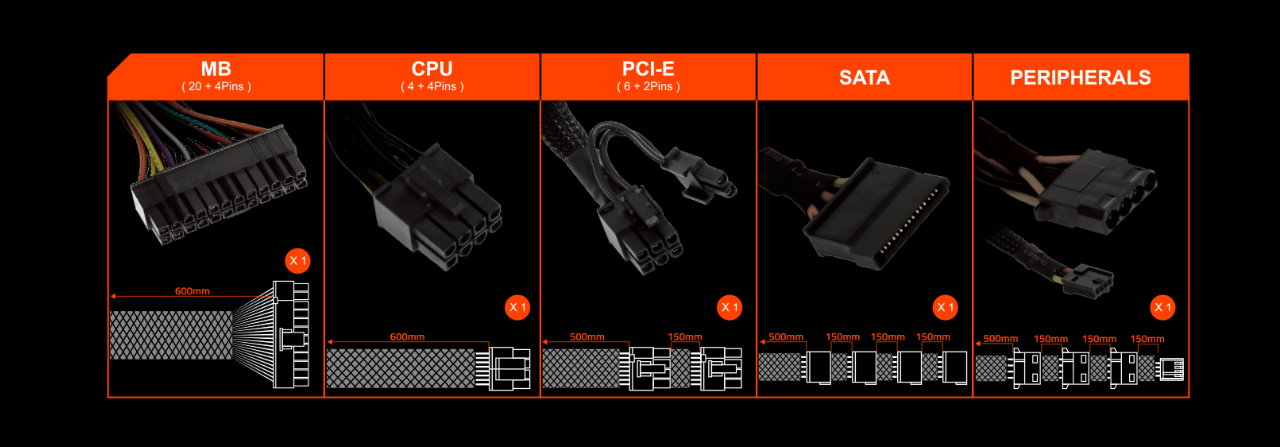 MB
( 20 + 4Pins )

X 1

600mm

CPU
( 4 + 4Pins )

X 1

600mm

PCI-E
( 6 + 2Pins )

X 1

500mm 150mm

SATA

X 1

500mm 150mm 150mm 150mm

PERIPHERALS

X 1

500mm 150mm 150mm 150mm