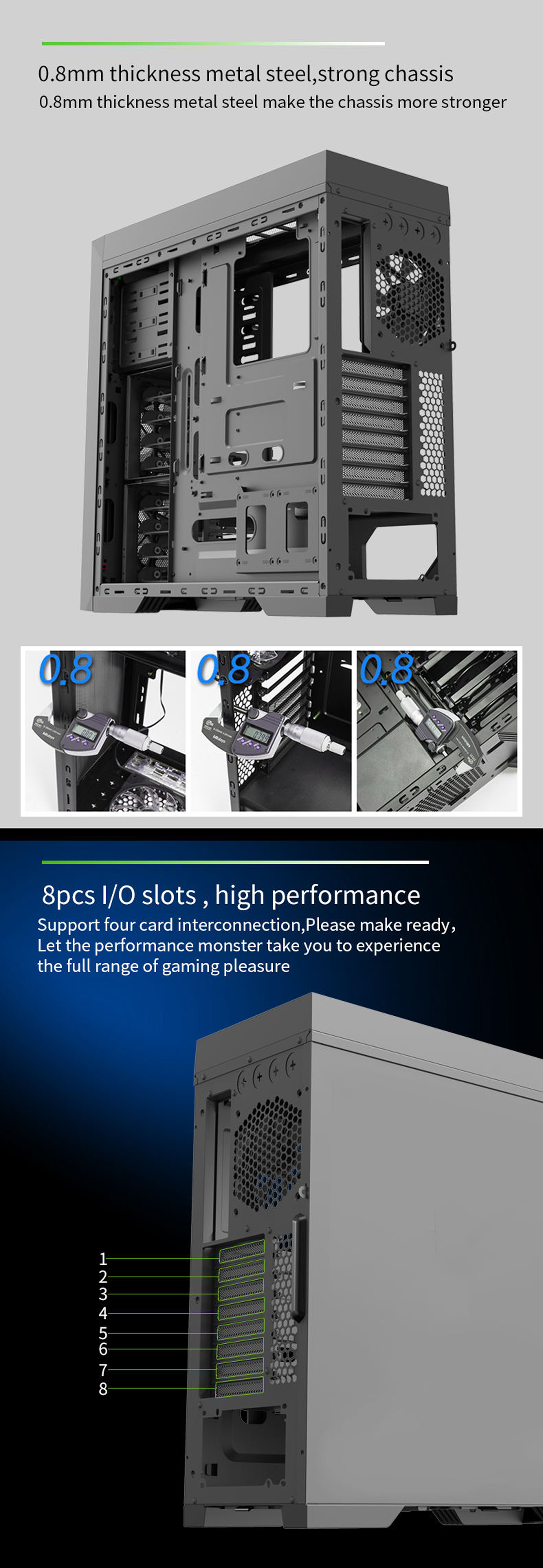 0.8mm thickness metal steel,strong chassis
0.8mm thickness metal steel make the chassis more stronger

0.8

0.8

0.8

8pcs I/O slots , high performance
Support four card interconnection,Please make ready, Let the performance monster take you to experience the full range of gaming pleasure

1
2
3
4
5
6
7
8