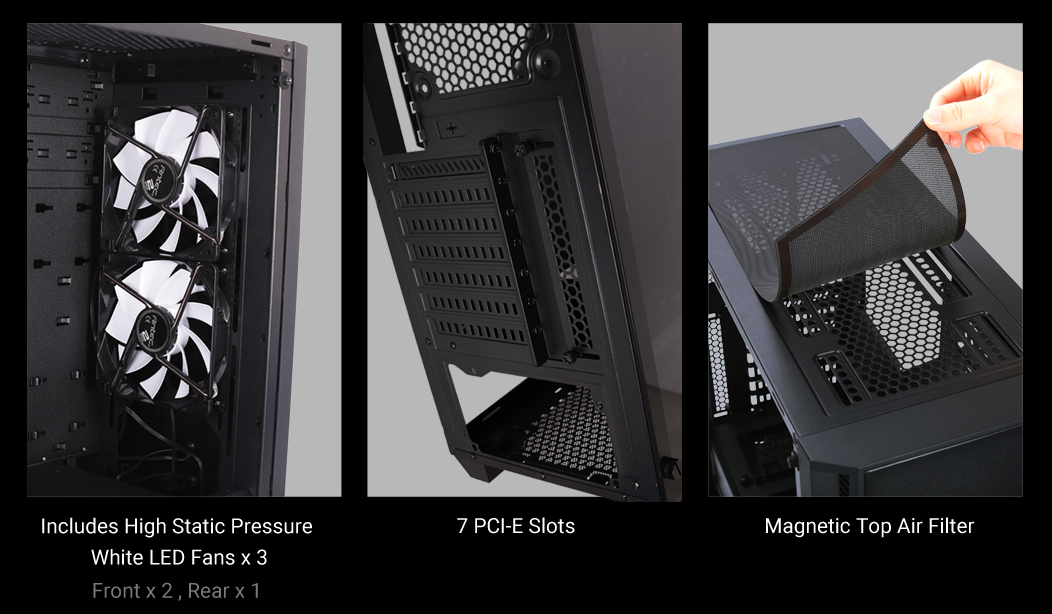 Includes High Static Pressure White LED Fans x 3
Front x 2 , Rear x 1

7 PCI-E Slots

Magnetic Top Air Filter