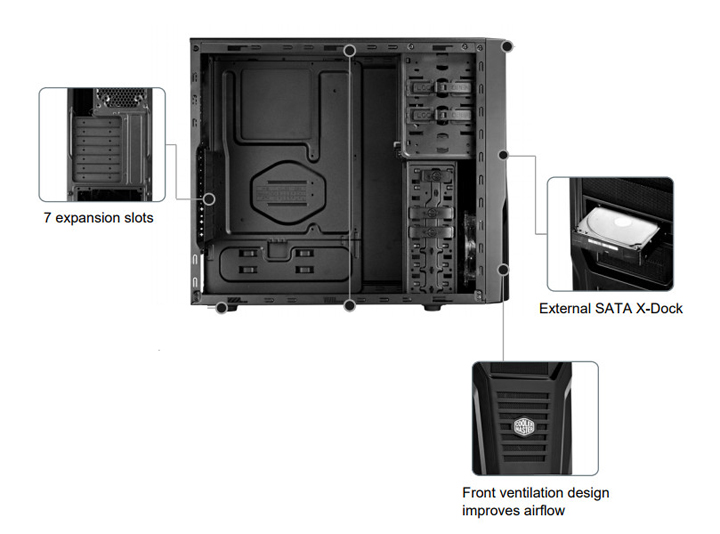 7 expansion slots

External SATA X-Dock

COOLER MASTER

Front ventilation design improves airflow