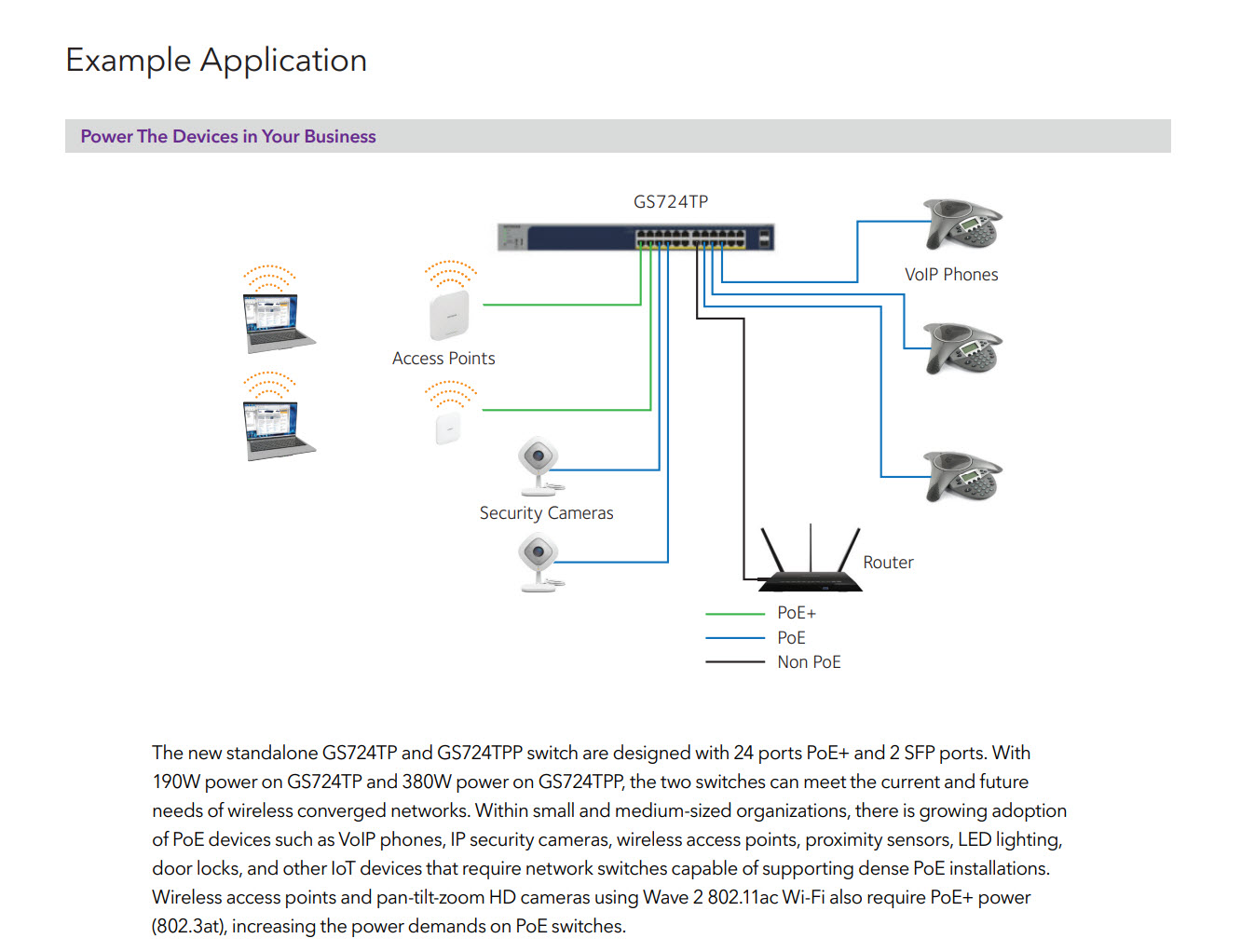 Example Application

Power The Devices in Your Business

GS724TP

VoIP Phones

Access Points

Security Cameras

Router

PoE+
PoE
Non PoE

The new standalone GS724TP and GS724TPP switch are designed with 24 ports PoE+ and 2 SFP ports. With 190W power on GS724TP and 380W power on GS724TPP, the two switches can meet the current and future needs of wireless converged networks. Within small and medium-sized organizations, there is growing adoption of PoE devices such as VoIP phones, IP security cameras, wireless access points, proximity sensors, LED lighting, door locks, and other IoT devices that require network switches capable of supporting dense PoE installations. Wireless access points and pan-tilt-zoom HD cameras using Wave 2 802.11ac Wi-Fi also require PoE+ power (802.3at), increasing the power demands on PoE switches.