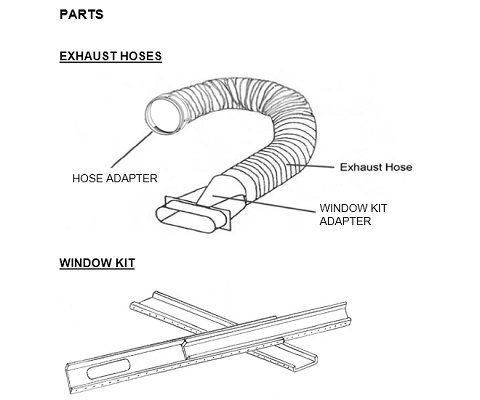 PARTS

EXHAUST HOSES

HOSE ADAPTER

Exhaust Hose

WINDOW KIT ADAPTER

WINDOW KIT