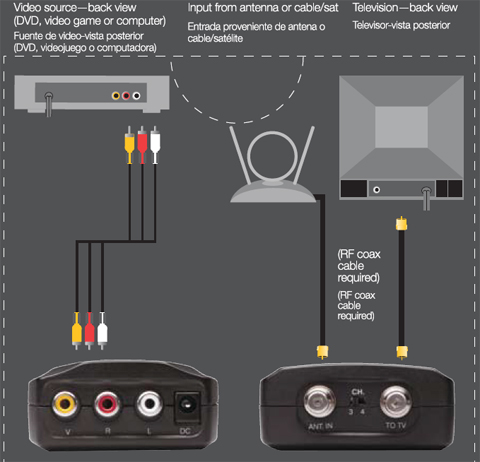 Video source—back view (DVD, video game or computer)

Fuente de video-vista posterior (DVD, videojuego o computadora)

Input from antenna or cable/sat

Entrada proveniente de antena o cable/satélite

Television—back view

Televisor-vista posterior

(RF coax cable required)

(RF coax cable required)

V R L DC

ANT. IN

CH.

3 4

TO TV