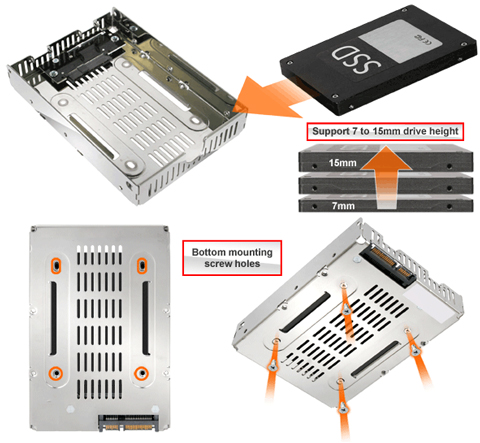 SSD

Support 7 to 15mm drive height

15mm

7mm

Bottom mounting screw holes